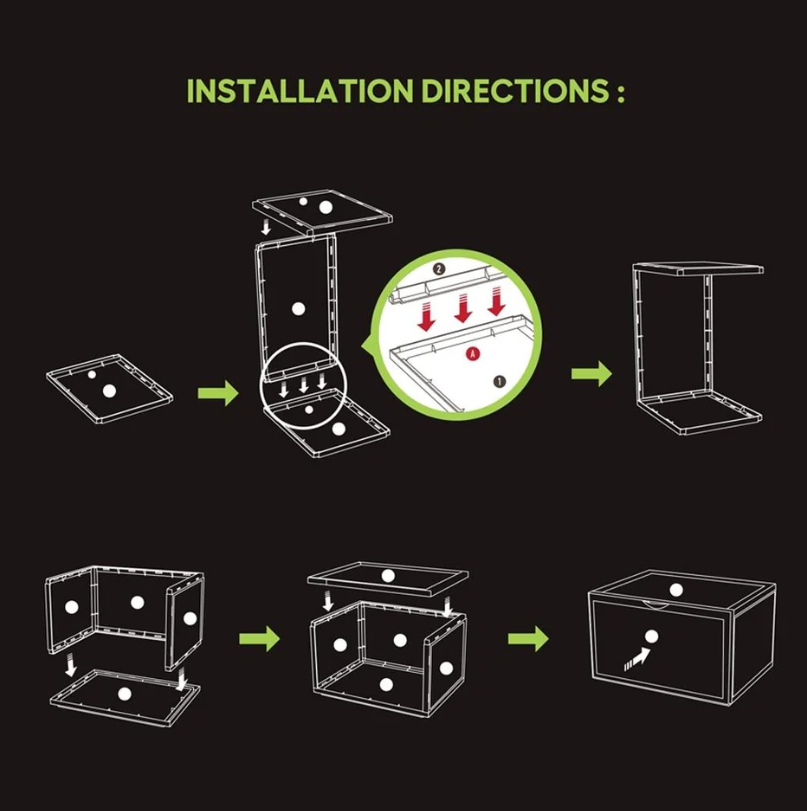 INSTALLATION DIRECTIONS :

2

A

1